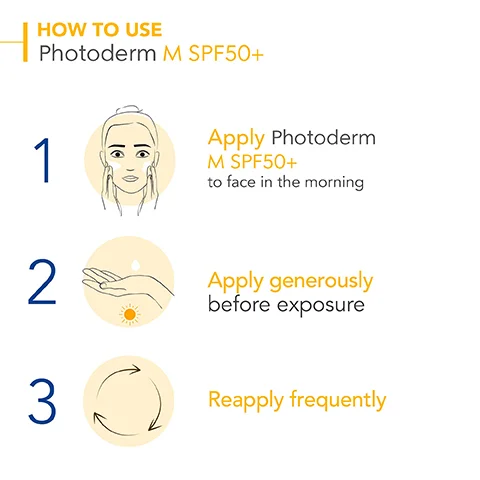 HOW TO USE
Photoderm M SPF50+

1

Apply Photoderm M SPF50+ to face in the morning

2

Apply generously before exposure

3

Reapply frequently