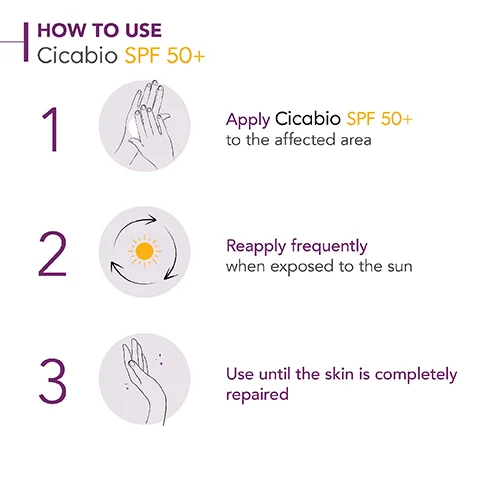 HOW TO USE
Cicabio SPF 50+

1

Apply Cicabio SPF 50+ to the affected area

2

Reapply frequently when exposed to the sun

3

Use until the skin is completely repaired