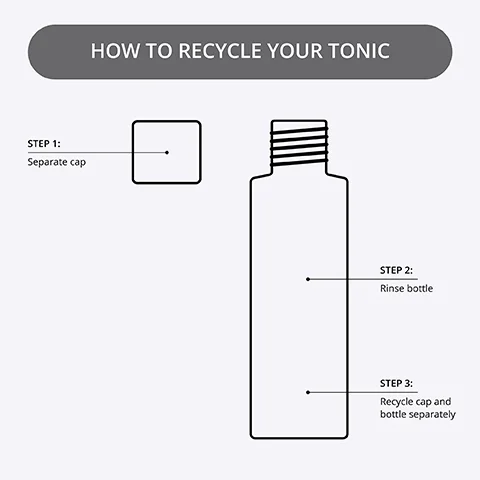 HOW TO RECYCLE YOUR TONIC

STEP 1:
Separate cap

STEP 2:
Rinse bottle

STEP 3:
Recycle cap and bottle separately