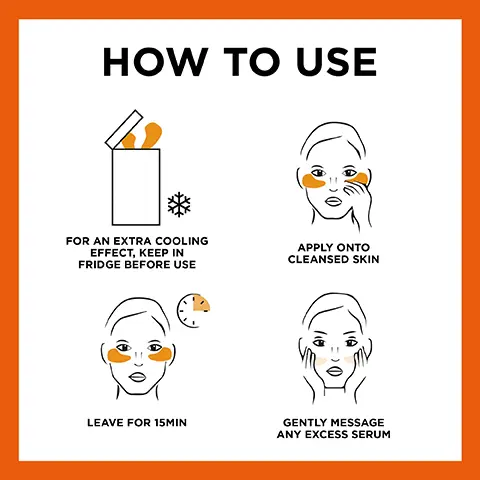 HOW TO USE

FOR AN EXTRA COOLING EFFECT, KEEP IN FRIDGE BEFORE USE

APPLY ONTO CLEANSED SKIN

LEAVE FOR 15MIN

GENTLY MESSAGE ANY EXCESS SERUM