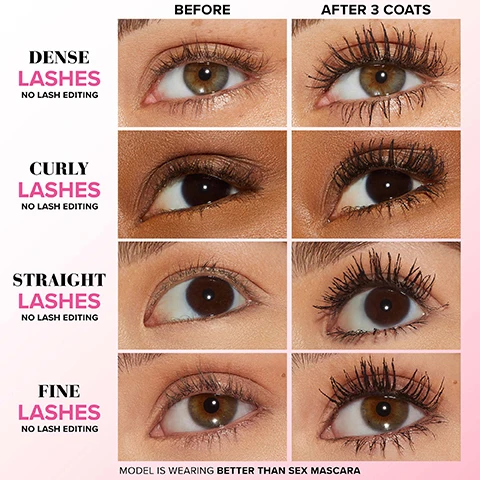 BEFORE

AFTER 3 COATS

DENSE
LASHES
NO LASH EDITING

CURLY
LASHES
NO LASH EDITING

STRAIGHT
LASHES
NO LASH EDITING

FINE
LASHES
NO LASH EDITING

MODEL IS WEARING BETTER THAN SEX MASCARA