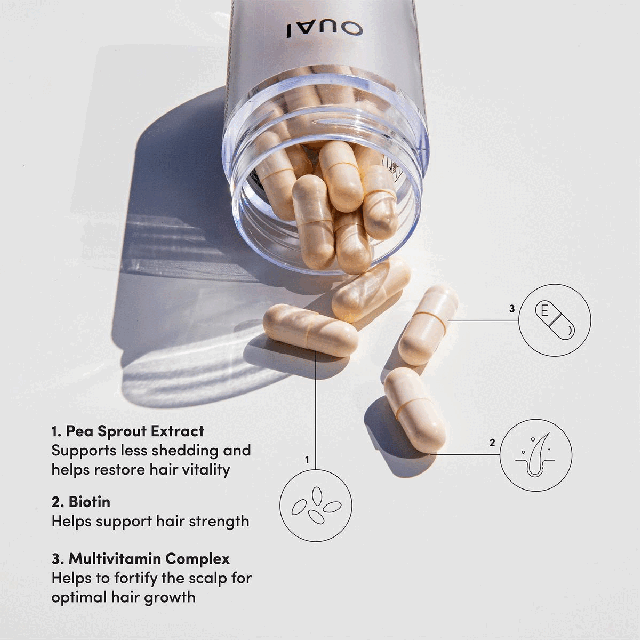 OUAI

3

E

2

1

1. Pea Sprout Extract
Supports less shedding and helps restore hair vitality

2. Biotin
Helps support hair strength

3. Multivitamin Complex
Helps to fortify the scalp for optimal hair growth