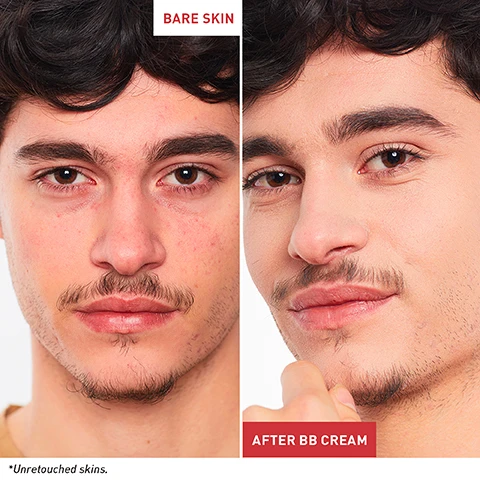 BARE SKIN

AFTER BB CREAM

*Unretouched skins.