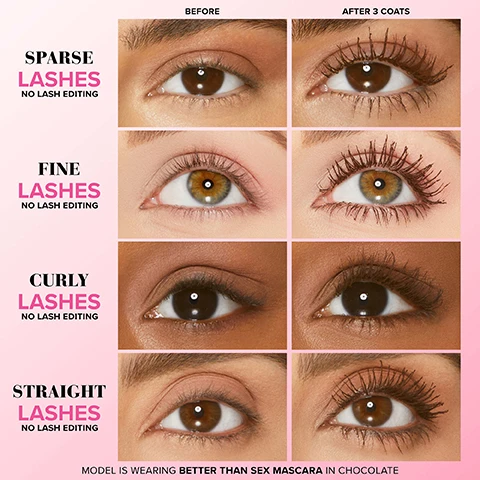 BEFORE

AFTER 3 COATS

SPARSE
LASHES
NO LASH EDITING

FINE
LASHES
NO LASH EDITING

CURLY
LASHES
NO LASH EDITING

STRAIGHT
LASHES
NO LASH EDITING

MODEL IS WEARING BETTER THAN SEX MASCARA IN CHOCOLATE