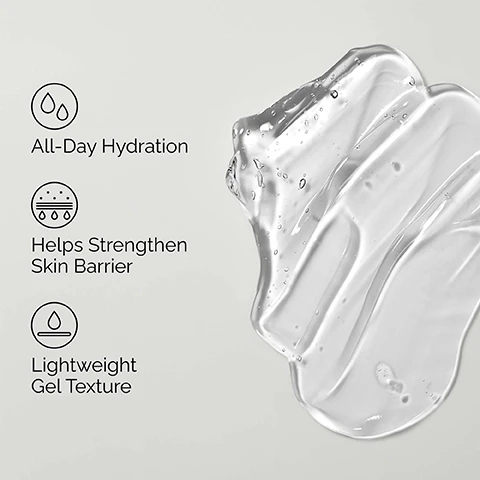 All-Day Hydration

Helps Strengthen Skin Barrier

Lightweight Gel Texture