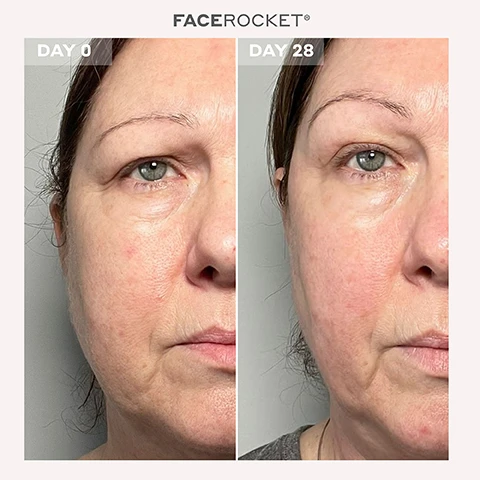 FACEROCKET®

DAY 0

DAY 28