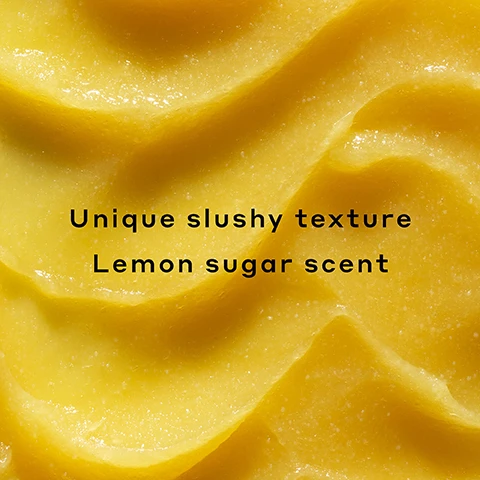 Unique slushy texture
Lemon sugar scent