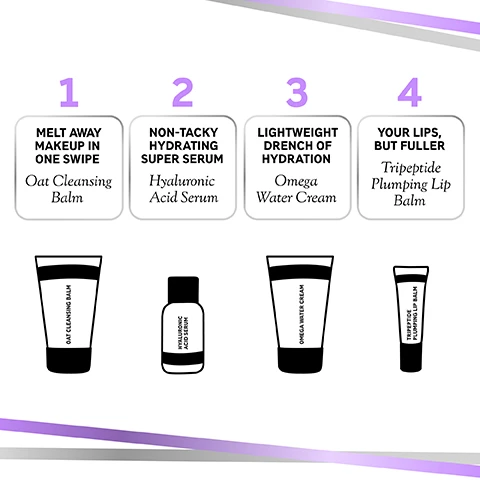 1

MELT AWAY MAKEUP IN ONE SWIPE

Oat Cleansing Balm

2

NON-TACKY HYDRATING SUPER SERUM

Hyaluronic Acid Serum

3

LIGHTWEIGHT DRENCH OF HYDRATION

Omega Water Cream

4

YOUR LIPS, BUT FULLER

Tripeptide Plumping Lip Balm

OAT CLEANSING BALM

HYALURONIC ACID SERUM

OMEGA WATER CREAM

TRIPEPTIDE PLUMPING LIP BALM