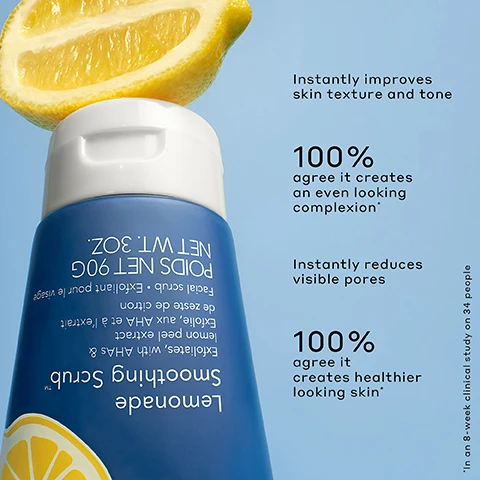 Lemonade Smoothing Scrub™

Exfoliates, with AHAs & lemon peel extract

Exfolie, aux AHA et à l'extrait de zeste de citron

Facial scrub • Exfoliant pour le visage

POIDS NET 90G
NET WT. 3OZ.

Instantly improves skin texture and tone

100%
agree it creates an even looking complexion*

Instantly reduces visible pores

100%
agree it creates healthier looking skin*

*In an 8-week clinical study on 34 people