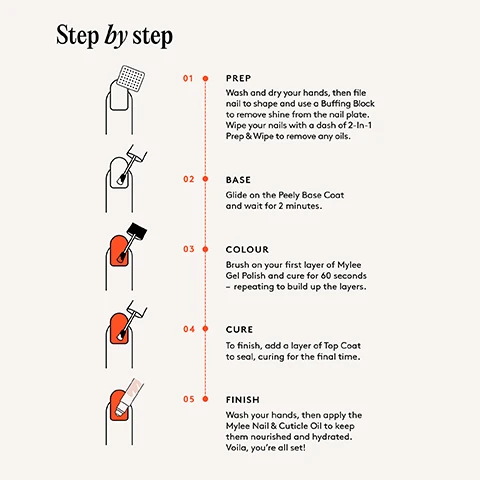 Step by step

01 PREP
Wash and dry your hands, then file nail to shape and use a Buffing Block to remove shine from the nail plate. Wipe your nails with a dash of 2-In-1 Prep & Wipe to remove any oils.

02 BASE
Glide on the Peely Base Coat and wait for 2 minutes.

03 COLOUR
Brush on your first layer of Mylee Gel Polish and cure for 60 seconds – repeating to build up the layers.

04 CURE
To finish, add a layer of Top Coat to seal, curing for the final time.

05 FINISH
Wash your hands, then apply the Mylee Nail & Cuticle Oil to keep them nourished and hydrated. Voila, you're all set!