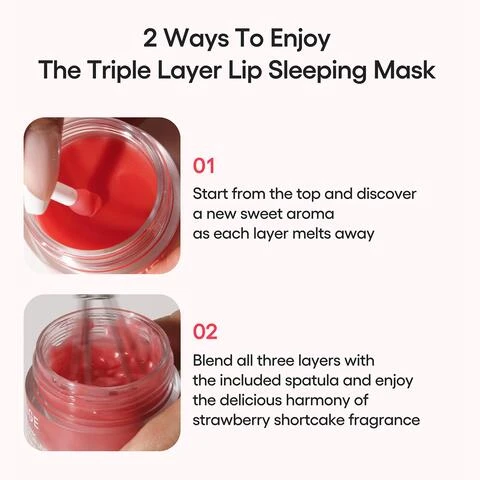 2 Ways To Enjoy
The Triple Layer Lip Sleeping Mask

01
Start from the top and discover a new sweet aroma as each layer melts away

02
Blend all three layers with the included spatula and enjoy the delicious harmony of strawberry shortcake fragrance